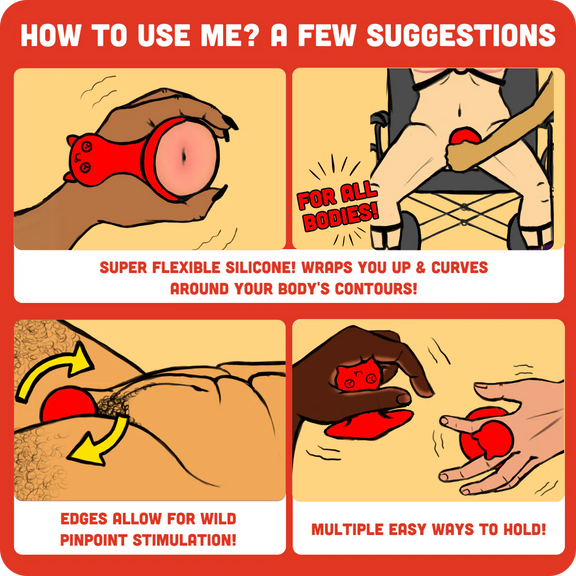 HOW TO USE ME? A FEW SUGGESTIONS

FOR ALL BODIES!

SUPER FLEXIBLE SILICONE! WRAPS YOU UP & CURVES AROUND YOUR BODY'S CONTOURS!

EDGES ALLOW FOR WILD PINPOINT STIMULATION!

MULTIPLE EASY WAYS TO HOLD!