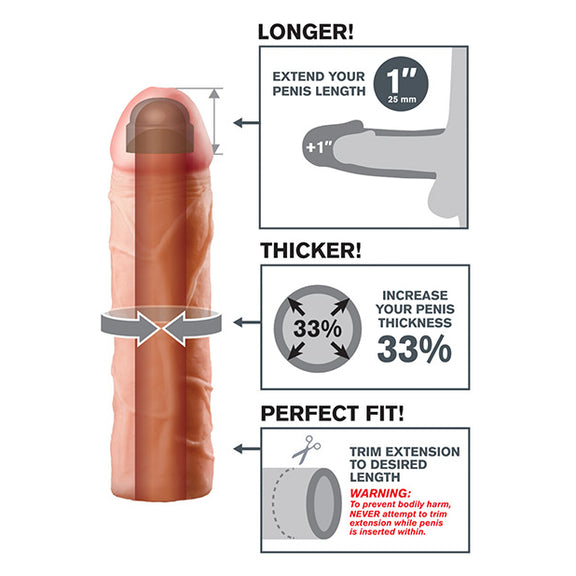 LONGER!

EXTEND YOUR PENIS LENGTH

1"
25 mm

+1"

THICKER!

33%

INCREASE YOUR PENIS THICKNESS

33%

PERFECT FIT!

TRIM EXTENSION TO DESIRED LENGTH

WARNING:
To prevent bodily harm, NEVER attempt to trim extension while penis is inserted within.