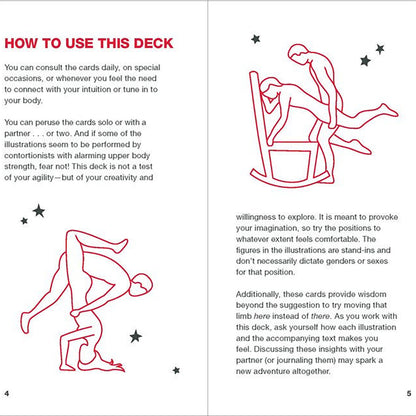 HOW TO USE THIS DECK

You can consult the cards daily, on special occasions, or whenever you feel the need to connect with your intuition or tune in to your body.

You can peruse the cards solo or with a partner . . . or two. And if some of the illustrations seem to be performed by contortionists with alarming upper body strength, fear not! This deck is not a test of your agility—but of your creativity and

4

willingness to explore. It is meant to provoke your imagination, so try the positions to whatever extent feels comfortable. The figures in the illustrations are stand-ins and don't necessarily dictate genders or sexes for that position.

Additionally, these cards provide wisdom beyond the suggestion to try moving that limb here instead of there. As you work with this deck, ask yourself how each illustration and the accompanying text makes you feel. Discussing these insights with your partner (or journaling them) may spark a new adventure altogether.

5