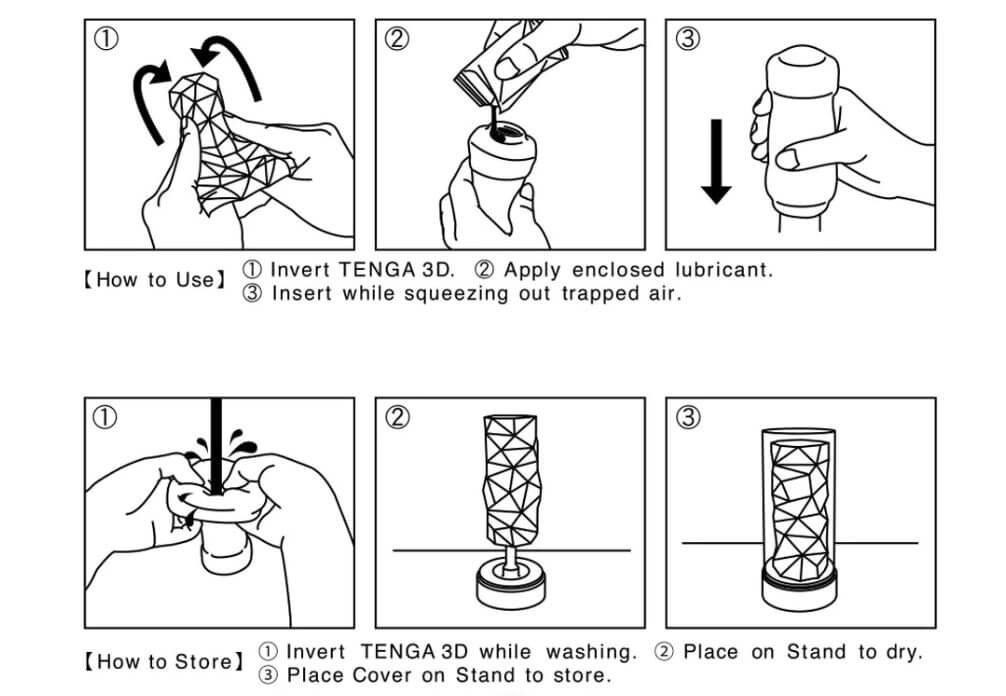 ①

②

③

【How to Use】 ① Invert TENGA 3D. ② Apply enclosed lubricant.
③ Insert while squeezing out trapped air.

①

②

③

【How to Store】 ① Invert TENGA 3D while washing. ② Place on Stand to dry.
③ Place Cover on Stand to store.