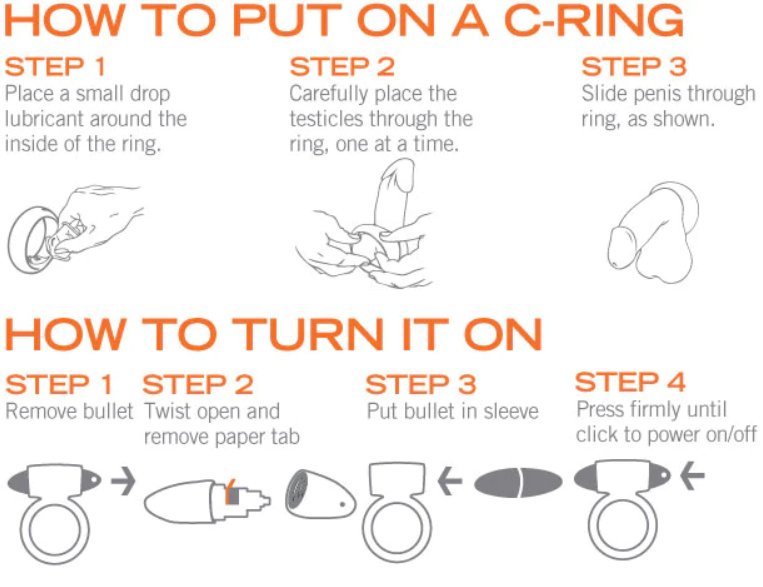 HOW TO PUT ON A C-RING

STEP 1
Place a small drop lubricant around the inside of the ring.

STEP 2
Carefully place the testicles through the ring, one at a time.

STEP 3
Slide penis through ring, as shown.

HOW TO TURN IT ON

STEP 1
Remove bullet

STEP 2
Twist open and remove paper tab

STEP 3
Put bullet in sleeve

STEP 4
Press firmly until click to power on/off