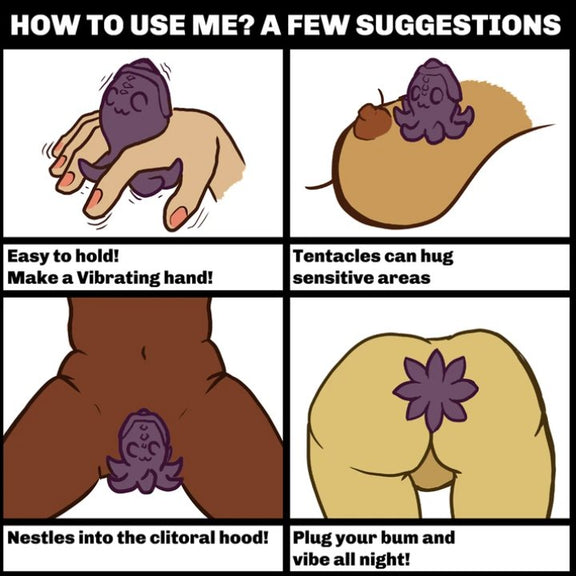 HOW TO USE ME? A FEW SUGGESTIONS

Easy to hold!
Make a Vibrating hand!

Tentacles can hug sensitive areas

Nestles into the clitoral hood!

Plug your bum and vibe all night!