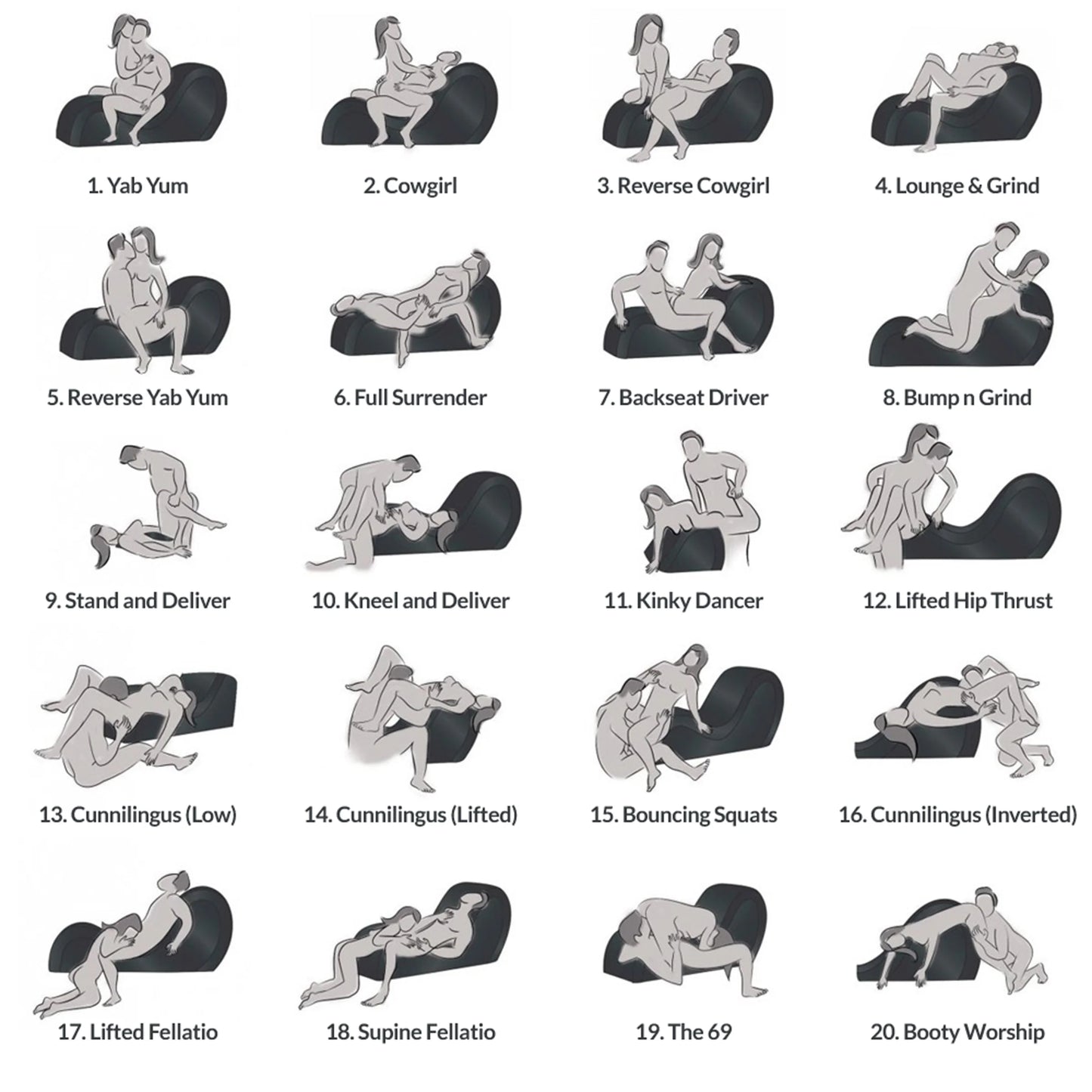 1. Yab Yum

2. Cowgirl

3. Reverse Cowgirl

4. Lounge & Grind

5. Reverse Yab Yum

6. Full Surrender

7. Backseat Driver

8. Bump n Grind

9. Stand and Deliver

10. Kneel and Deliver

11. Kinky Dancer

12. Lifted Hip Thrust

13. Cunnilingus (Low)

14. Cunnilingus (Lifted)

15. Bouncing Squats

16. Cunnilingus (Inverted)

17. Lifted Fellatio

18. Supine Fellatio

19. The 69

20. Booty Worship