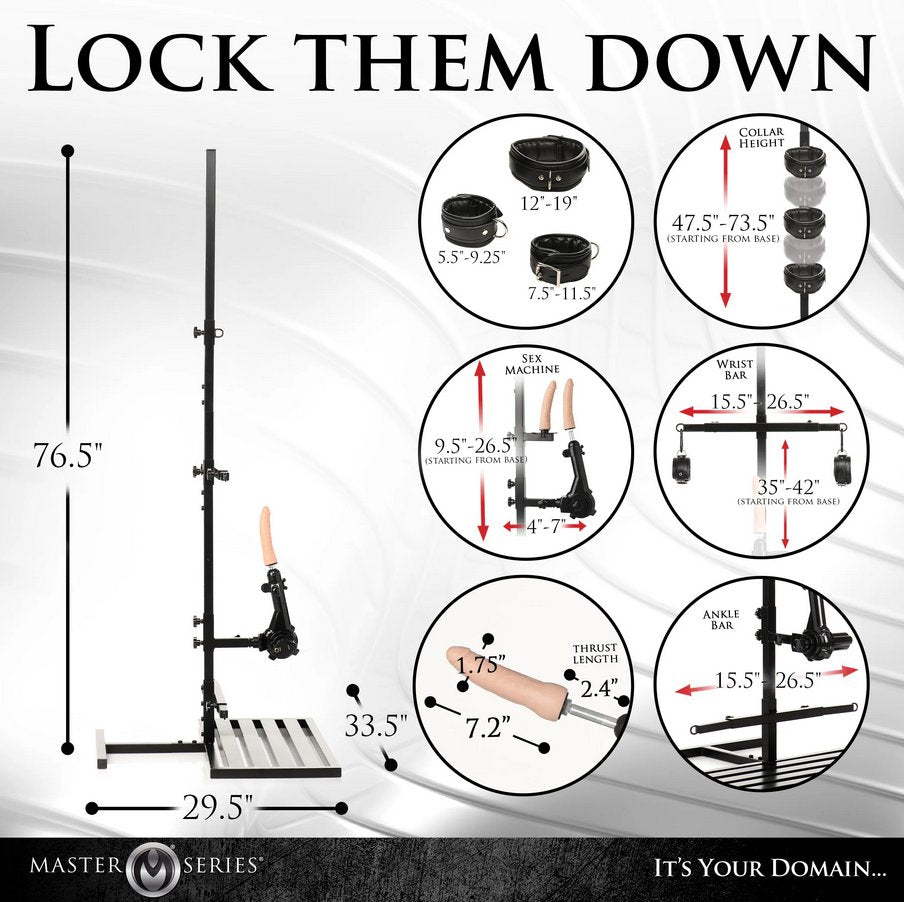 LOCK THEM DOWN

76.5"

33.5"

29.5"

12"-19"

5.5"-9.25"

7.5"-11.5"

COLLAR HEIGHT

47.5"-73.5"
(STARTING FROM BASE)

SEX MACHINE

9.5"-26.5"
(STARTING FROM BASE)

4"-7"

WRIST BAR

15.5"-26.5"

35"-42"
(STARTING FROM BASE)

1.75"

THRUST LENGTH

2.4"

7.2"

ANKLE BAR

15.5"-26.5"

MASTER SERIES®

IT'S YOUR DOMAIN...