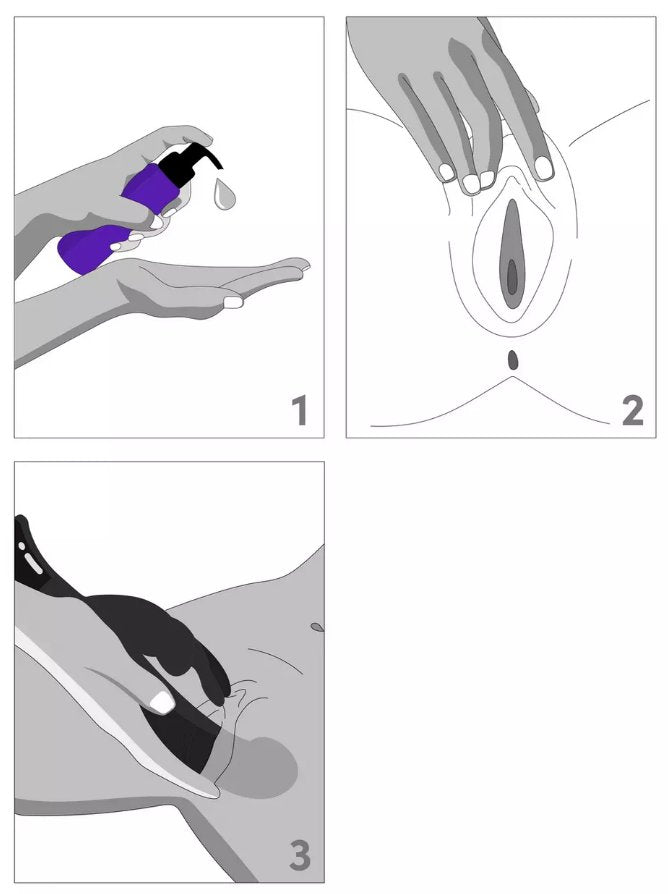 1

2

3