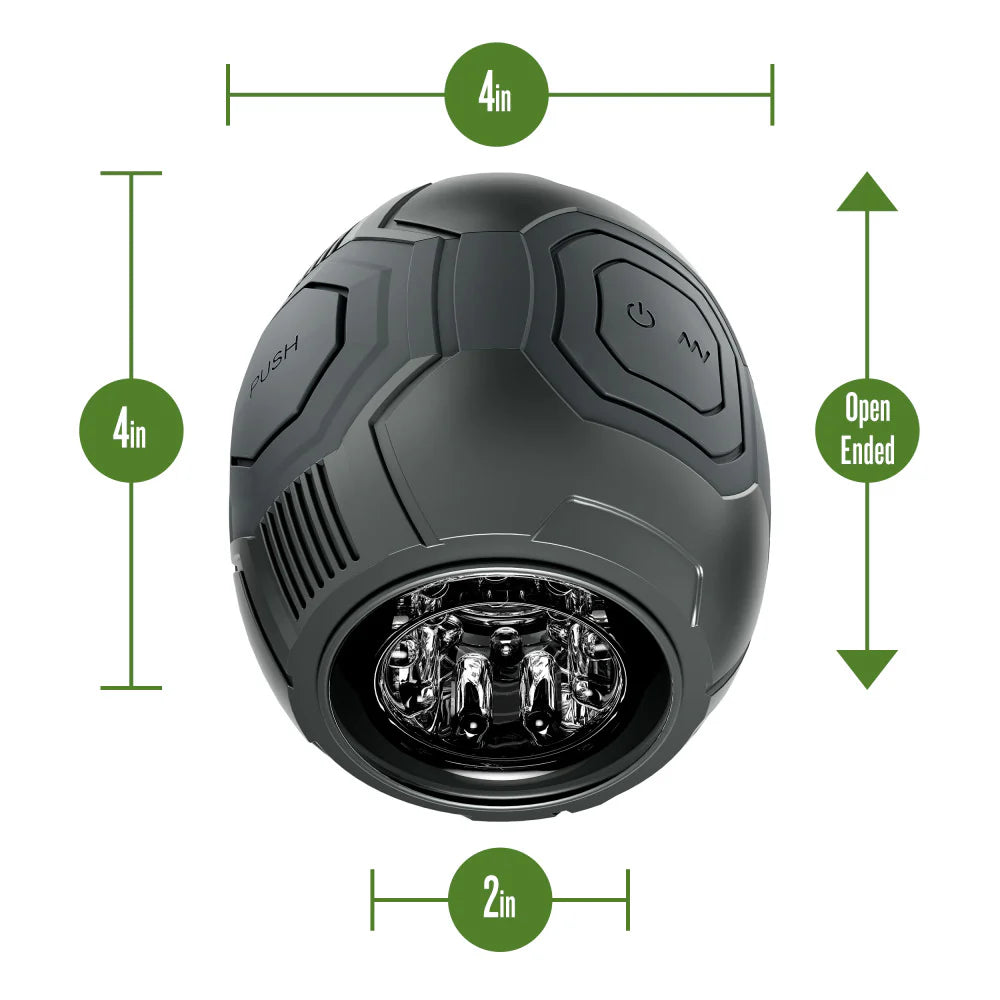 4in

4in

PUSH

Open Ended

2in